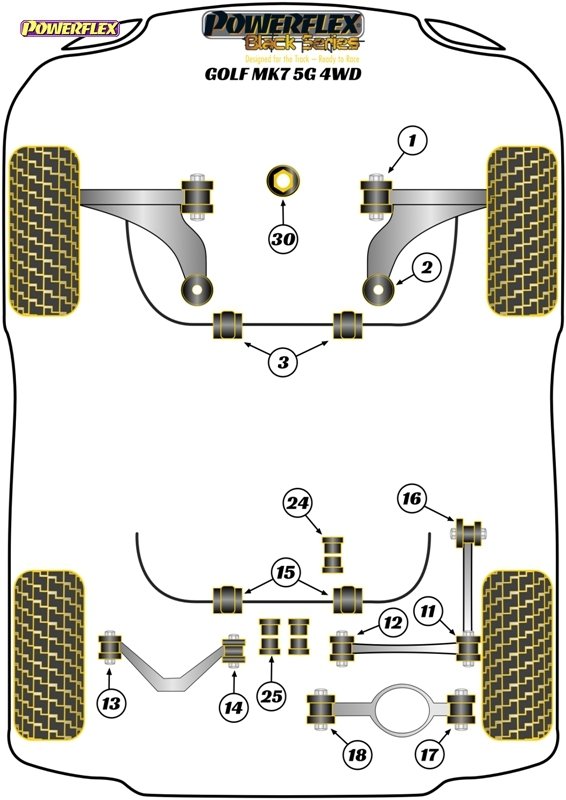 POWERFLEX

POWERFLEX
Black Series
Designed for the Track – Ready to Race

GOLF MK7 5G 4WD

1
30
2
3
24
16
15
12
11
13
14
25
18
17